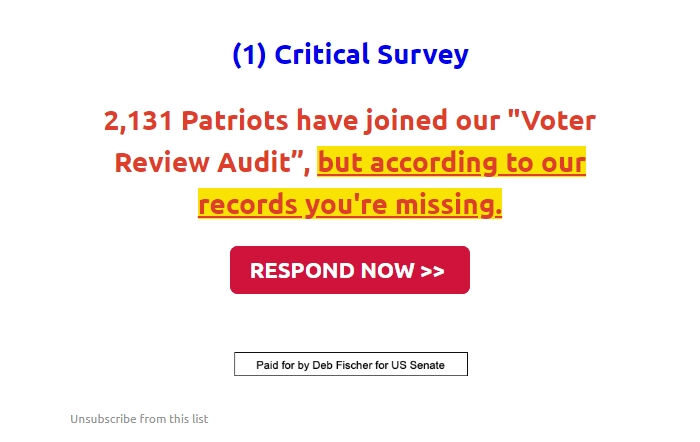 (1) Critical Survey

2,131 Patriots have joined our "Voter Review Audit”, but according to our records you're missing.

RESPOND NOW >>

Paid for by Deb Fischer for US Senate

Unsubscribe from this list