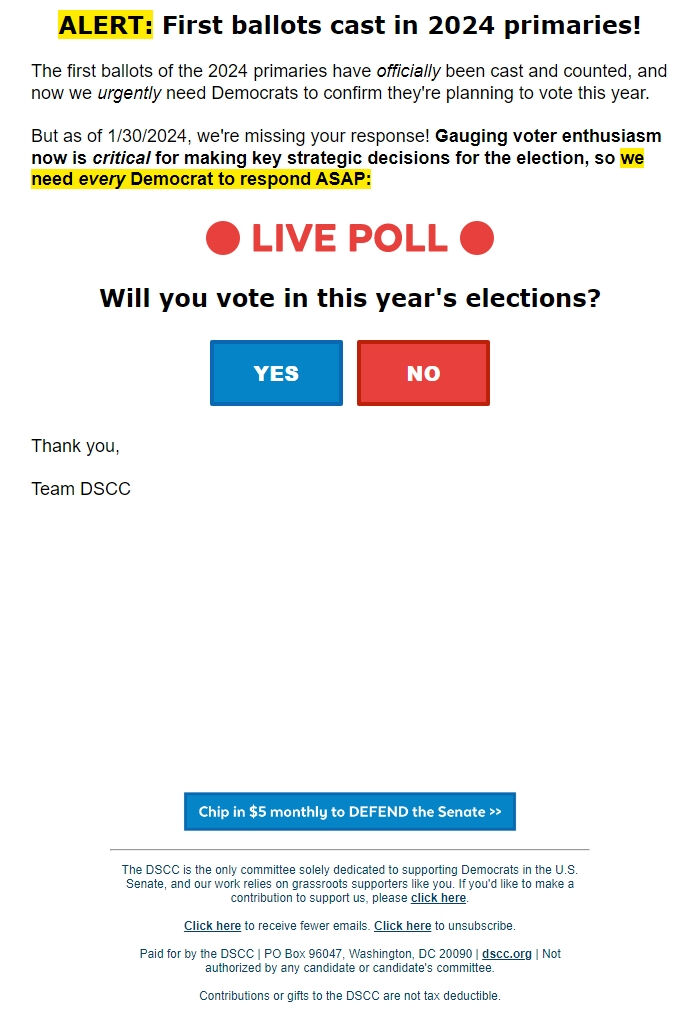 ALERT: First ballots cast in 2024 primaries!

The first ballots of the 2024 primaries have officially been cast and counted, and now we urgently need Democrats to confirm they're planning to vote this year.

But as of 1/30/2024, we're missing your response! Gauging voter enthusiasm now is critical for making key strategic decisions for the election, so we need every Democrat to respond ASAP:

LIVE POLL

Will you vote in this year's elections?

YES

NO

Thank you,

Team DSCC

Chip in $5 monthly to DEFEND the Senate >>

The DSCC is the only committee solely dedicated to supporting Democrats in the U.S. Senate, and our work relies on grassroots supporters like you. If you'd like to make a contribution to support us, please click here.

Click here to receive fewer emails. Click here to unsubscribe.

Paid for by the DSCC | PO Box 96047, Washington, DC 20090 | dscc.org | Not authorized by any candidate or candidate's committee.

Contributions or gifts to the DSCC are not tax deductible.