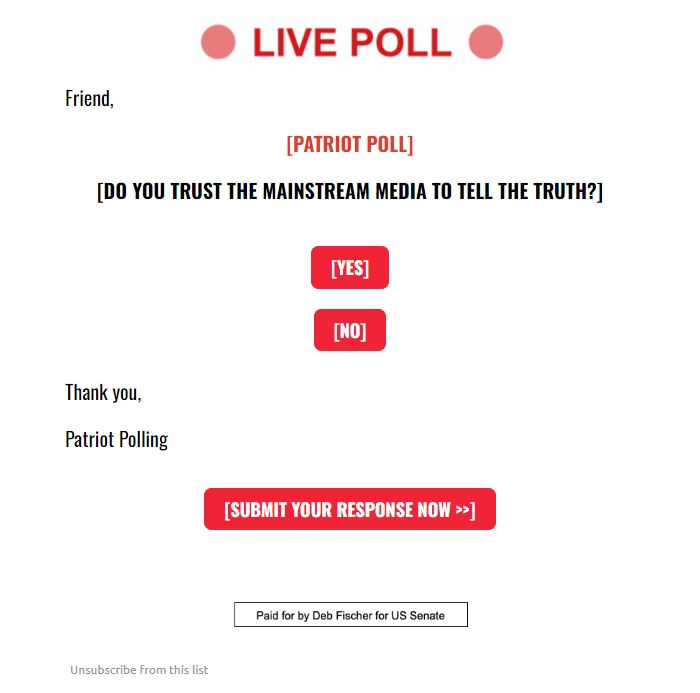 LIVE POLL

Friend,

[PATRIOT POLL]

[DO YOU TRUST THE MAINSTREAM MEDIA TO TELL THE TRUTH?]

[YES]

[NO]

Thank you,

Patriot Polling

[SUBMIT YOUR RESPONSE NOW >>]

Paid for by Deb Fischer for US Senate

Unsubscribe from this list