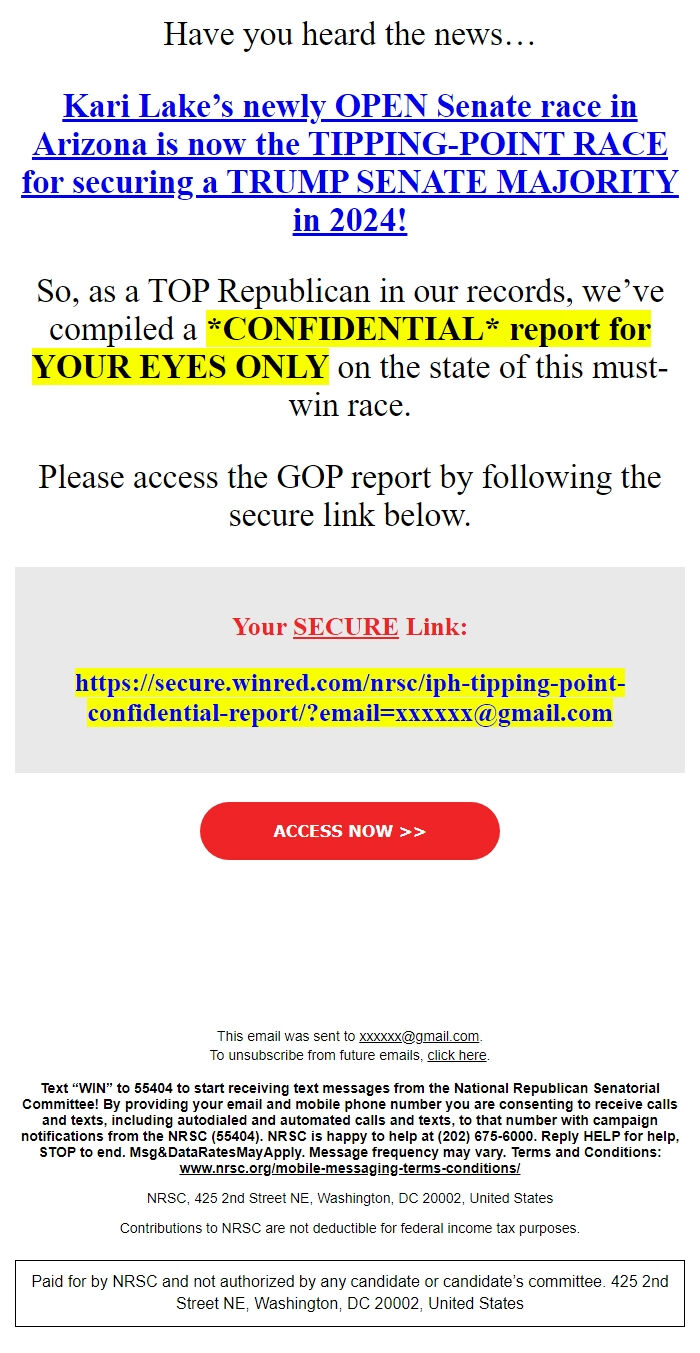 Have you heard the news…

Kari Lake’s newly OPEN Senate race in Arizona is now the TIPPING-POINT RACE for securing a TRUMP SENATE MAJORITY in 2024!

So, as a TOP Republican in our records, we’ve compiled a *CONFIDENTIAL* report for YOUR EYES ONLY on the state of this must-win race.

Please access the GOP report by following the secure link below.

Your SECURE Link:

https://secure.winred.com/nrsc/iph-tipping-point-confidential-report/?email=xxxxxx@gmail.com

ACCESS NOW >>

This email was sent to xxxxxx@gmail.com.
To unsubscribe from future emails, click here.

Text “WIN” to 55404 to start receiving text messages from the National Republican Senatorial Committee! By providing your email and mobile phone number you are consenting to receive calls and texts, including autodialed and automated calls and texts, to that number with campaign notifications from the NRSC (55404). NRSC is happy to help at (202) 675-6000. Reply HELP for help, STOP to end. Msg&DataRatesMayApply. Message frequency may vary. Terms and Conditions: www.nrsc.org/mobile-messaging-terms-conditions/

NRSC, 425 2nd Street NE, Washington, DC 20002, United States

Contributions to NRSC are not deductible for federal income tax purposes.

Paid for by NRSC and not authorized by any candidate or candidate’s committee. 425 2nd Street NE, Washington, DC 20002, United States