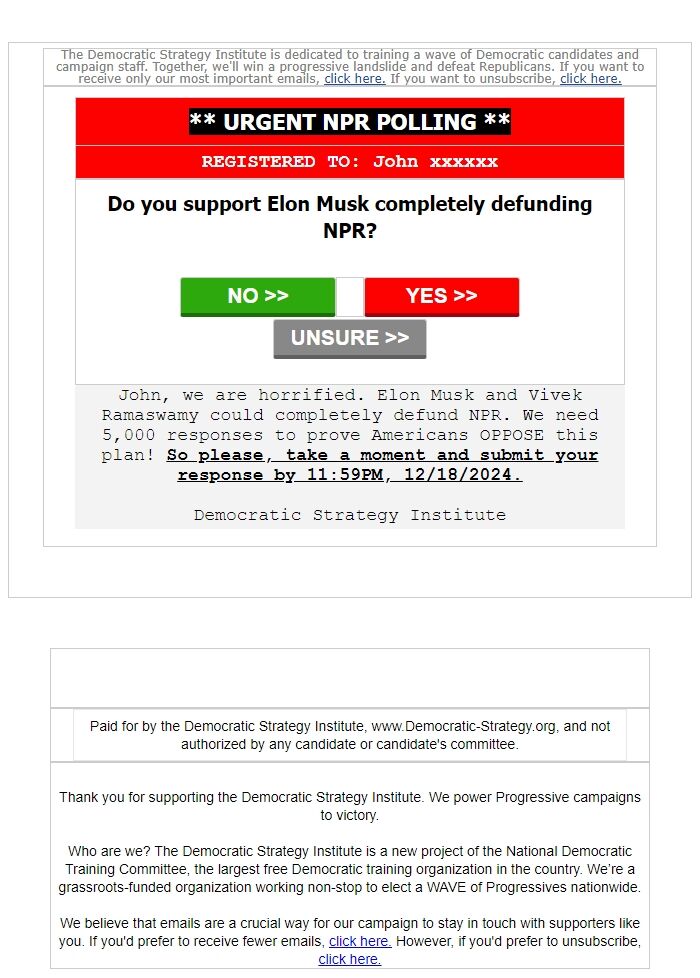 The Democratic Strategy Institute is dedicated to training a wave of Democratic candidates and campaign staff. Together, we'll win a progressive landslide and defeat Republicans. If you want to receive only our most important emails, click here. If you want to unsubscribe, click here.

** URGENT NPR POLLING **

REGISTERED TO: John xxxxxx

Do you support Elon Musk completely defunding NPR?

NO >>

YES >>

UNSURE >>

John, we are horrified. Elon Musk and Vivek Ramaswamy could completely defund NPR. We need 5,000 responses to prove Americans OPPOSE this plan! So please, take a moment and submit your response by 11:59PM, 12/18/2024.

Democratic Strategy Institute

Paid for by the Democratic Strategy Institute, www.Democratic-Strategy.org, and not authorized by any candidate or candidate's committee.

Thank you for supporting the Democratic Strategy Institute. We power Progressive campaigns to victory.

Who are we? The Democratic Strategy Institute is a new project of the National Democratic Training Committee, the largest free Democratic training organization in the country. We're a grassroots-funded organization working non-stop to elect a WAVE of Progressives nationwide.

We believe that emails are a crucial way for our campaign to stay in touch with supporters like you. If you'd prefer to receive fewer emails, click here. However, if you'd prefer to unsubscribe, click here.