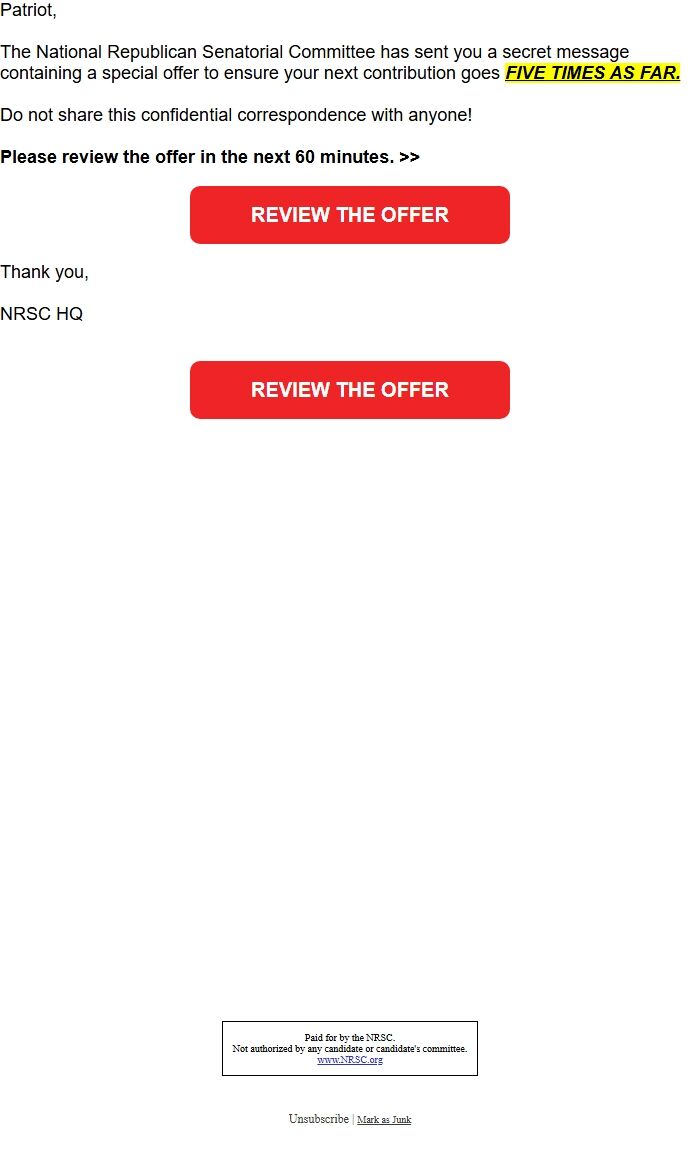 Patriot,

The National Republican Senatorial Committee has sent you a secret message containing a special offer to ensure your next contribution goes FIVE TIMES AS FAR.

Do not share this confidential correspondence with anyone!

Please review the offer in the next 60 minutes. >>

REVIEW THE OFFER

Thank you,

NRSC HQ

REVIEW THE OFFER

Paid for by the NRSC.
Not authorized by any candidate or candidate's committee.
www.NRSC.org

Unsubscribe | Mark as Junk