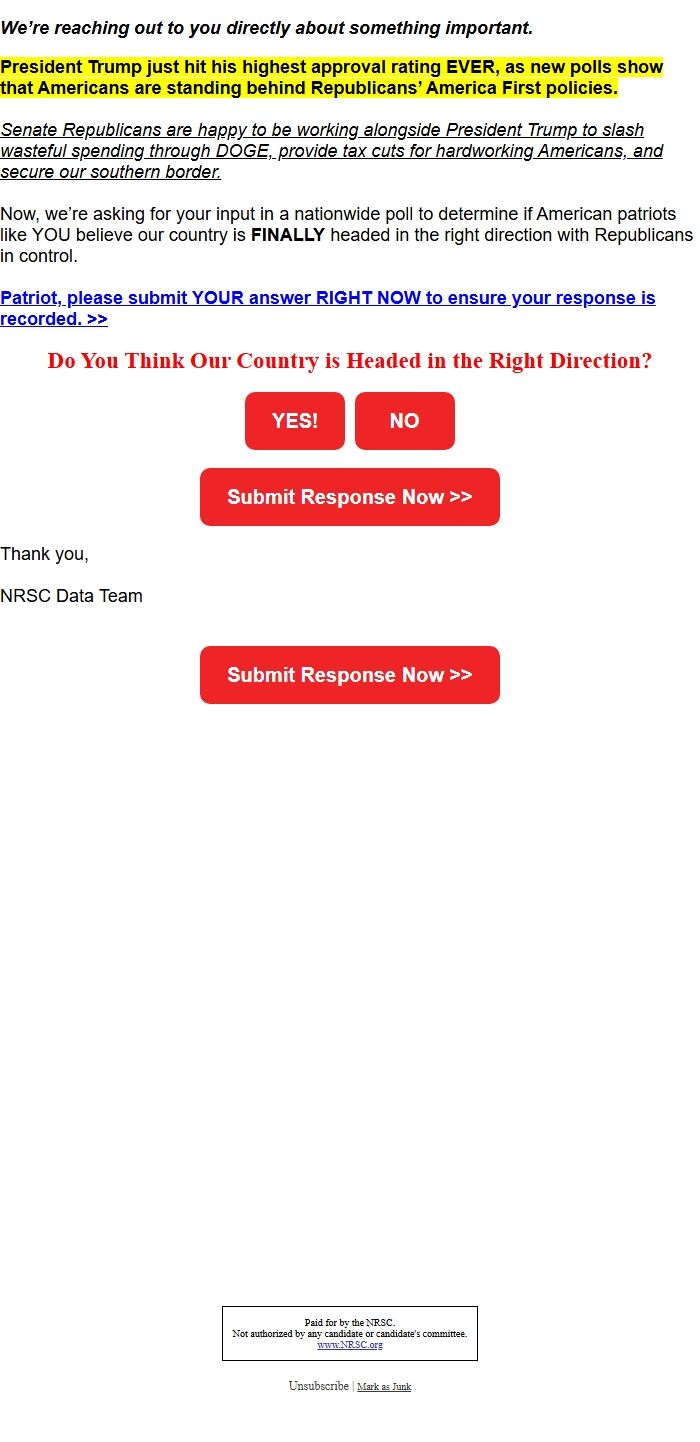 We're reaching out to you directly about something important.

President Trump just hit his highest approval rating EVER, as new polls show that Americans are standing behind Republicans' America First policies.

Senate Republicans are happy to be working alongside President Trump to slash wasteful spending through DOGE, provide tax cuts for hardworking Americans, and secure our southern border.

Now, we're asking for your input in a nationwide poll to determine if American patriots like YOU believe our country is FINALLY headed in the right direction with Republicans in control.

Patriot, please submit YOUR answer RIGHT NOW to ensure your response is recorded. >>

Do You Think Our Country is Headed in the Right Direction?

YES!

NO

Submit Response Now >>

Thank you,

NRSC Data Team

Submit Response Now >>

Paid for by the NRSC.
Not authorized by any candidate or candidate's committee.
www.NRSC.org

Unsubscribe | Mark as Junk