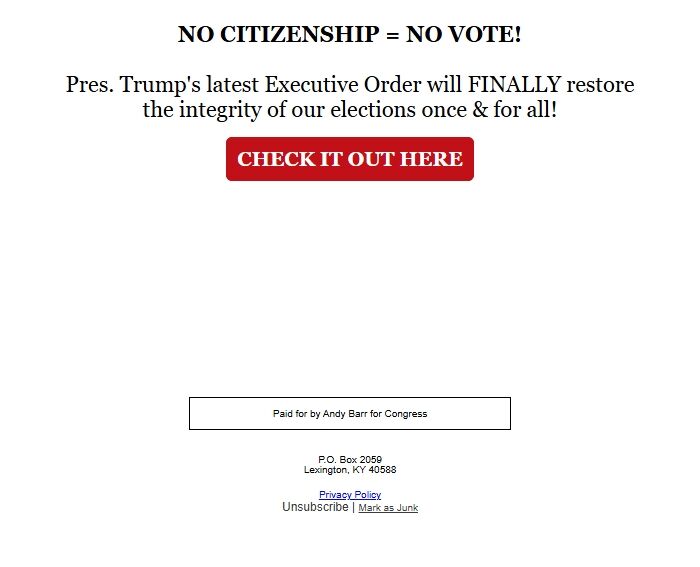 NO CITIZENSHIP = NO VOTE!

Pres. Trump's latest Executive Order will FINALLY restore the integrity of our elections once & for all!

CHECK IT OUT HERE

Paid for by Andy Barr for Congress

P.O. Box 2059
Lexington, KY 40588

Privacy Policy
Unsubscribe | Mark as Junk