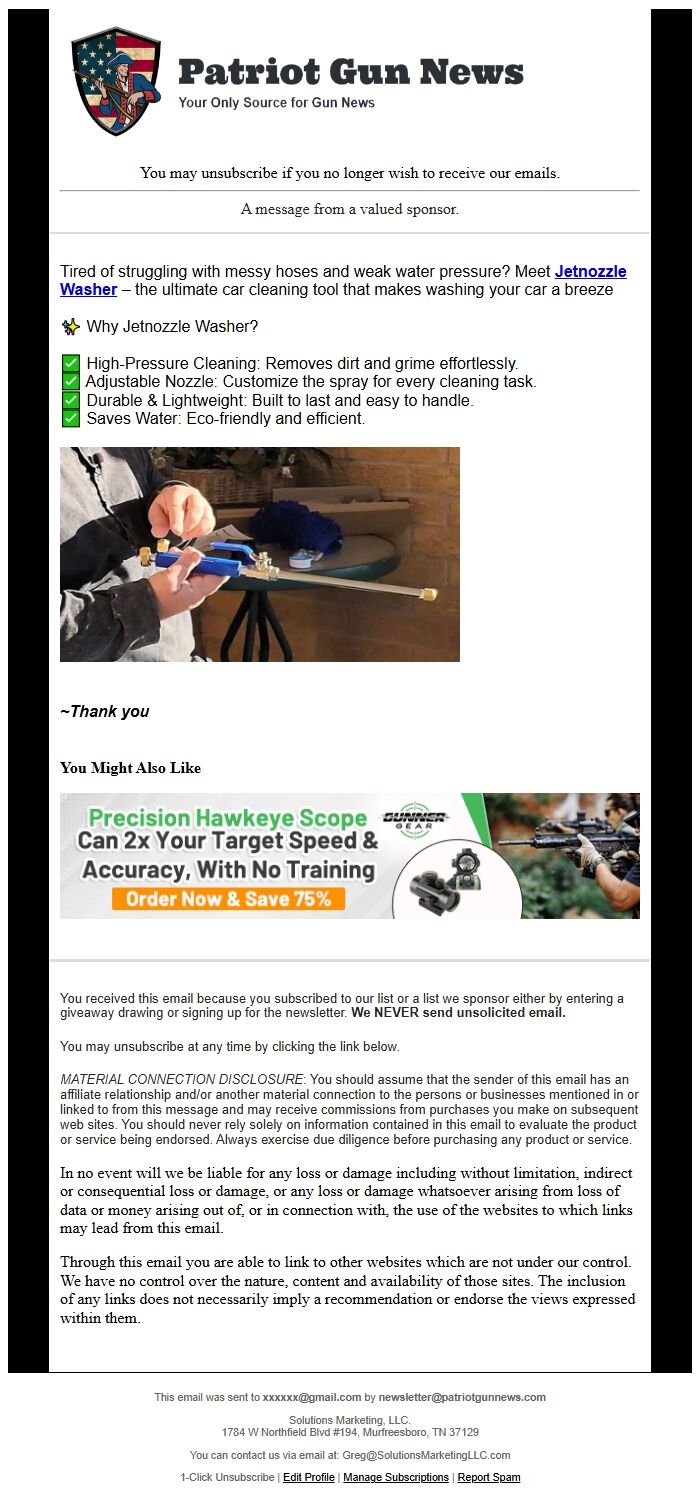 Patriot Gun News
Your Only Source for Gun News

You may unsubscribe if you no longer wish to receive our emails.

A message from a valued sponsor.

Tired of struggling with messy hoses and weak water pressure? Meet Jetnozzle Washer – the ultimate car cleaning tool that makes washing your car a breeze

✨ Why Jetnozzle Washer?

✅ High-Pressure Cleaning: Removes dirt and grime effortlessly.
✅ Adjustable Nozzle: Customize the spray for every cleaning task.
✅ Durable & Lightweight: Built to last and easy to handle.
✅ Saves Water: Eco-friendly and efficient.

~Thank you

You Might Also Like

Precision Hawkeye Scope
Can 2x Your Target Speed & Accuracy, With No Training
Order Now & Save 75%
GUNNER GEAR

You received this email because you subscribed to our list or a list we sponsor either by entering a giveaway drawing or signing up for the newsletter. We NEVER send unsolicited email.

You may unsubscribe at any time by clicking the link below.

MATERIAL CONNECTION DISCLOSURE: You should assume that the sender of this email has an affiliate relationship and/or another material connection to the persons or businesses mentioned in or linked to from this message and may receive commissions from purchases you make on subsequent web sites. You should never rely solely on information contained in this email to evaluate the product or service being endorsed. Always exercise due diligence before purchasing any product or service.

In no event will we be liable for any loss or damage including without limitation, indirect or consequential loss or damage, or any loss or damage whatsoever arising from loss of data or money arising out of, or in connection with, the use of the websites to which links may lead from this email.

Through this email you are able to link to other websites which are not under our control. We have no control over the nature, content and availability of those sites. The inclusion of any links does not necessarily imply a recommendation or endorse the views expressed within them.

This email was sent to xxxxxx@gmail.com by newsletter@patriotgunnews.com

Solutions Marketing, LLC.
1784 W Northfield Blvd #194, Murfreesboro, TN 37129

You can contact us via email at: Greg@SolutionsMarketingLLC.com

1-Click Unsubscribe | Edit Profile | Manage Subscriptions | Report Spam