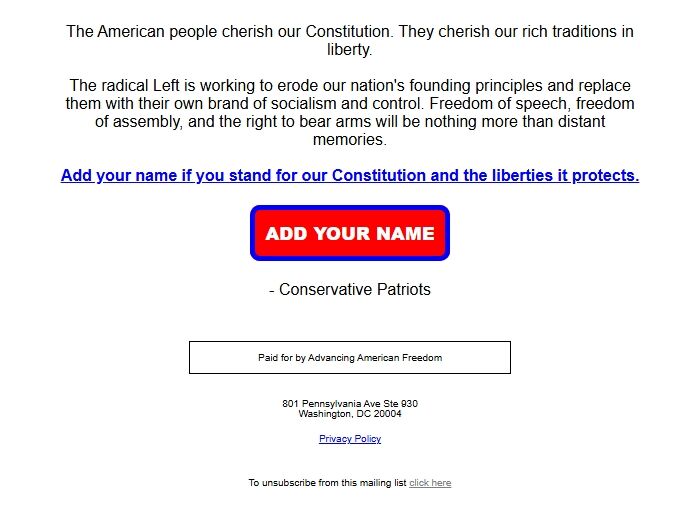 The American people cherish our Constitution. They cherish our rich traditions in liberty.

The radical Left is working to erode our nation's founding principles and replace them with their own brand of socialism and control. Freedom of speech, freedom of assembly, and the right to bear arms will be nothing more than distant memories.

Add your name if you stand for our Constitution and the liberties it protects.

ADD YOUR NAME

- Conservative Patriots

Paid for by Advancing American Freedom

801 Pennsylvania Ave Ste 930
Washington, DC 20004

Privacy Policy

To unsubscribe from this mailing list click here