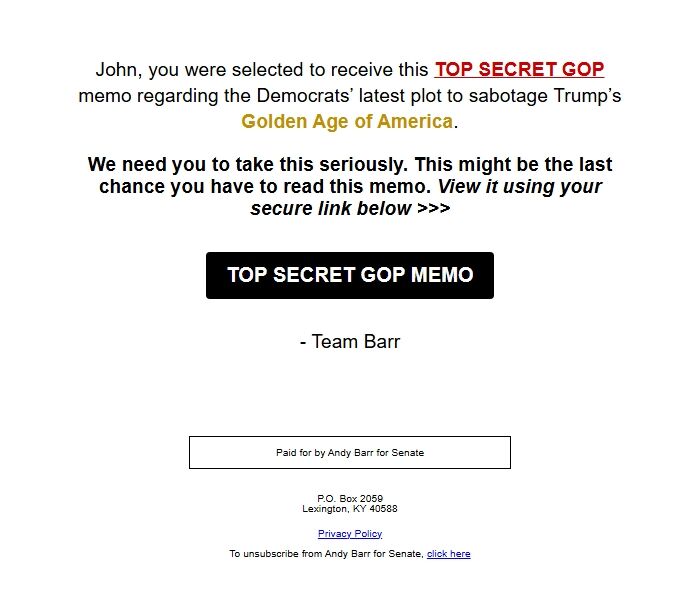 John, you were selected to receive this TOP SECRET GOP memo regarding the Democrats' latest plot to sabotage Trump's Golden Age of America.

We need you to take this seriously. This might be the last chance you have to read this memo. View it using your secure link below >>>

TOP SECRET GOP MEMO

- Team Barr

Paid for by Andy Barr for Senate

P.O. Box 2059
Lexington, KY 40588

Privacy Policy

To unsubscribe from Andy Barr for Senate, click here