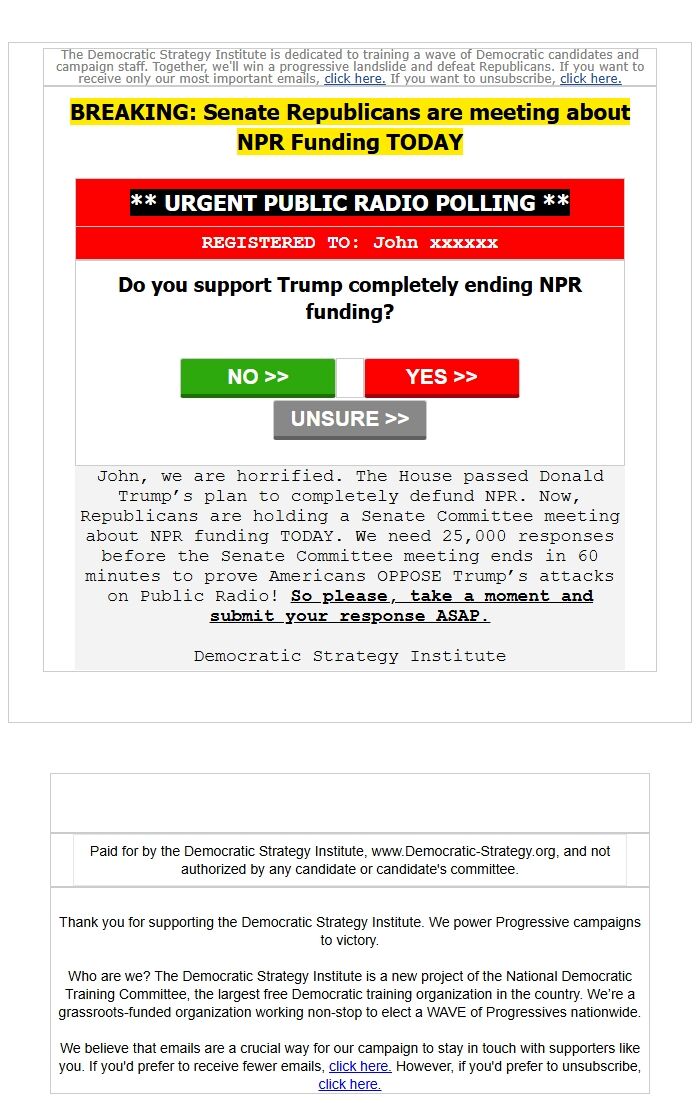 The Democratic Strategy Institute is dedicated to training a wave of Democratic candidates and campaign staff. Together, we'll win a progressive landslide and defeat Republicans. If you want to receive only our most important emails, click here. If you want to unsubscribe, click here.

BREAKING: Senate Republicans are meeting about NPR Funding TODAY

** URGENT PUBLIC RADIO POLLING **

REGISTERED TO: John xxxxxx

Do you support Trump completely ending NPR funding?

NO >>

YES >>

UNSURE >>

John, we are horrified. The House passed Donald Trump's plan to completely defund NPR. Now, Republicans are holding a Senate Committee meeting about NPR funding TODAY. We need 25,000 responses before the Senate Committee meeting ends in 60 minutes to prove Americans OPPOSE Trump's attacks on Public Radio! So please, take a moment and submit your response ASAP.

Democratic Strategy Institute

Paid for by the Democratic Strategy Institute, www.Democratic-Strategy.org, and not authorized by any candidate or candidate's committee.

Thank you for supporting the Democratic Strategy Institute. We power Progressive campaigns to victory.

Who are we? The Democratic Strategy Institute is a new project of the National Democratic Training Committee, the largest free Democratic training organization in the country. We're a grassroots-funded organization working non-stop to elect a WAVE of Progressives nationwide.

We believe that emails are a crucial way for our campaign to stay in touch with supporters like you. If you'd prefer to receive fewer emails, click here. However, if you'd prefer to unsubscribe, click here.