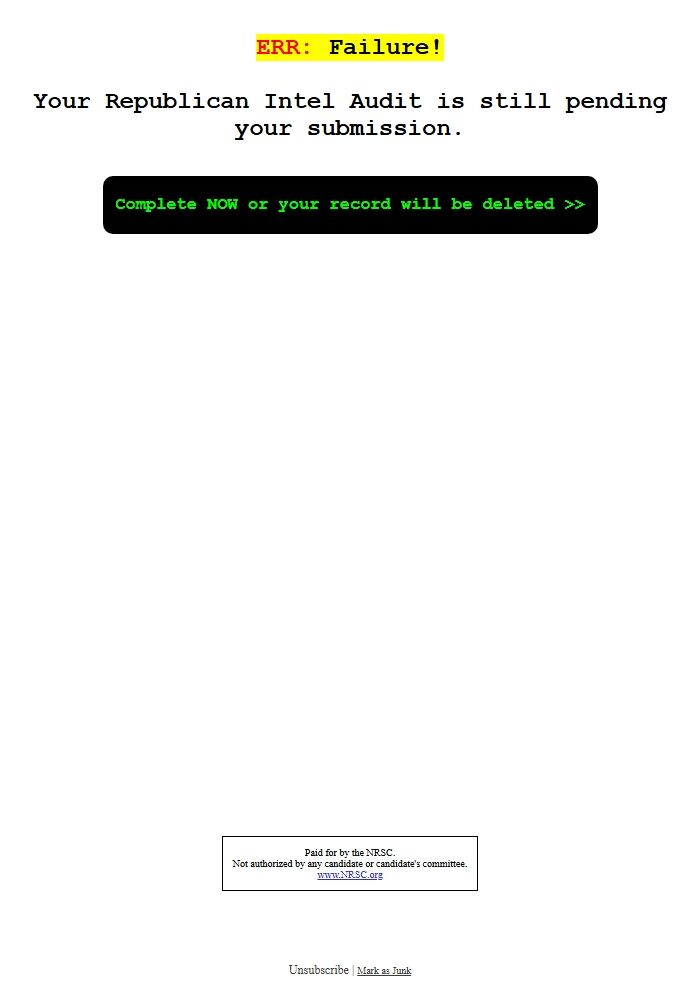 ERR: Failure!

Your Republican Intel Audit is still pending your submission.

Complete NOW or your record will be deleted >>

Paid for by the NRSC.
Not authorized by any candidate or candidate's committee.
www.NRSC.org

Unsubscribe | Mark as Junk