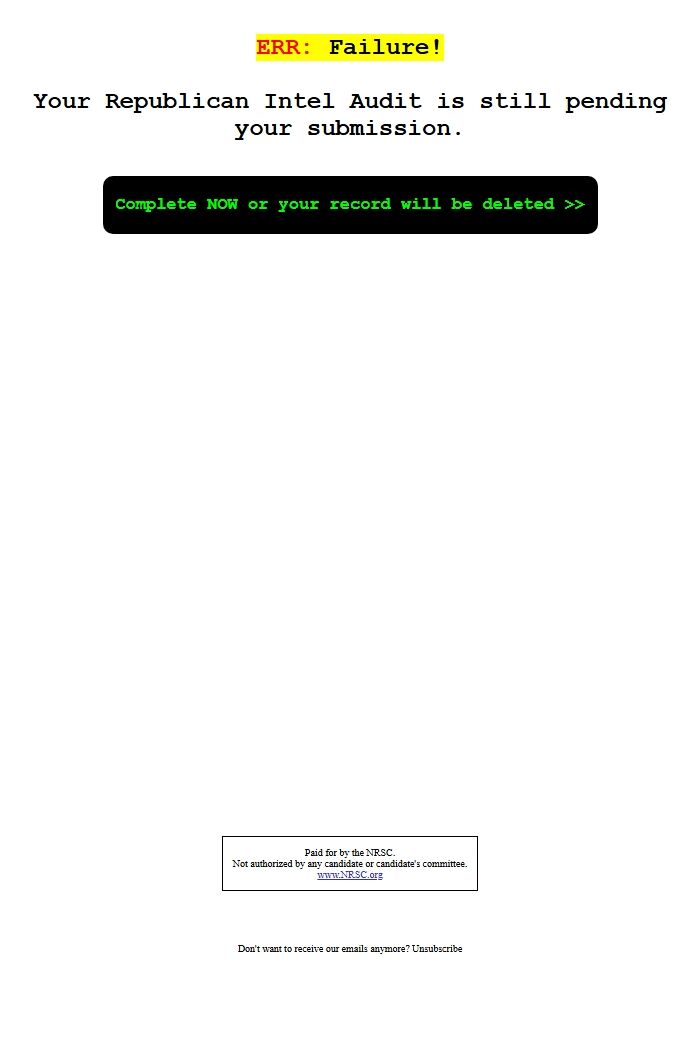 ERR: Failure!

Your Republican Intel Audit is still pending your submission.

Complete NOW or your record will be deleted >>

Paid for by the NRSC.
Not authorized by any candidate or candidate's committee.
www.NRSC.org

Don't want to receive our emails anymore? Unsubscribe