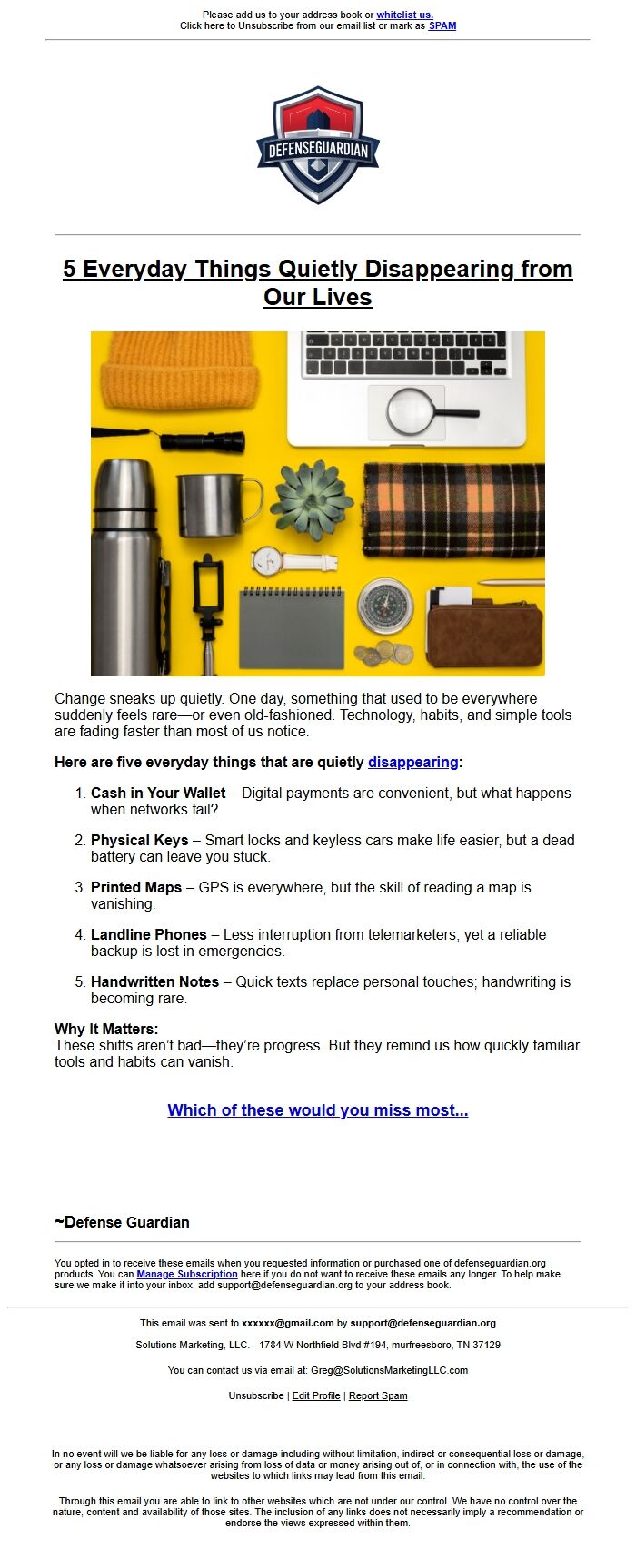 Please add us to your address book or whitelist us.
Click here to Unsubscribe from our email list or mark as SPAM

DEFENSEGUARDIAN

5 Everyday Things Quietly Disappearing from Our Lives

Change sneaks up quietly. One day, something that used to be everywhere suddenly feels rare—or even old-fashioned. Technology, habits, and simple tools are fading faster than most of us notice.

Here are five everyday things that are quietly disappearing:

1. Cash in Your Wallet – Digital payments are convenient, but what happens when networks fail?

2. Physical Keys – Smart locks and keyless cars make life easier, but a dead battery can leave you stuck.

3. Printed Maps – GPS is everywhere, but the skill of reading a map is vanishing.

4. Landline Phones – Less interruption from telemarketers, yet a reliable backup is lost in emergencies.

5. Handwritten Notes – Quick texts replace personal touches; handwriting is becoming rare.

Why It Matters:
These shifts aren't bad—they're progress. But they remind us how quickly familiar tools and habits can vanish.

Which of these would you miss most...

~Defense Guardian

You opted in to receive these emails when you requested information or purchased one of defenseguardian.org products. You can Manage Subscription here if you do not want to receive these emails any longer. To help make sure we make it into your inbox, add support@defenseguardian.org to your address book.

This email was sent to xxxxxx@gmail.com by support@defenseguardian.org

Solutions Marketing, LLC. - 1784 W Northfield Blvd #194, murfreesboro, TN 37129

You can contact us via email at: Greg@SolutionsMarketingLLC.com

Unsubscribe | Edit Profile | Report Spam

In no event will we be liable for any loss or damage including without limitation, indirect or consequential loss or damage, or any loss or damage whatsoever arising from loss of data or money arising out of, or in connection with, the use of the websites to which links may lead from this email.

Through this email you are able to link to other websites which are not under our control. We have no control over the nature, content and availability of those sites. The inclusion of any links does not necessarily imply a recommendation or endorse the views expressed within them.