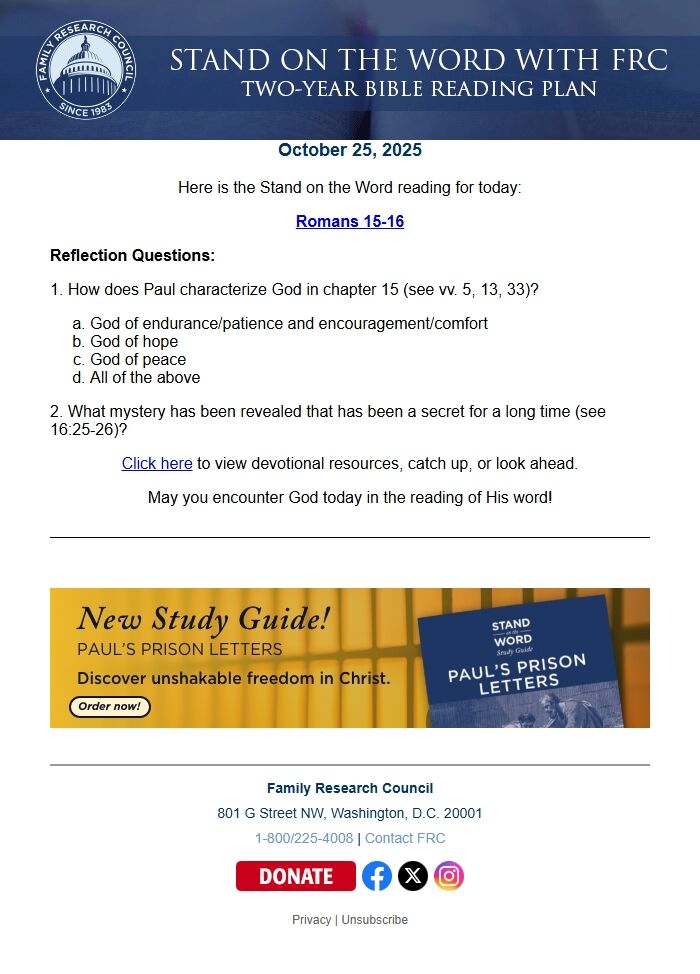 FAMILY RESEARCH COUNCIL
SINCE 1983

STAND ON THE WORD WITH FRC
TWO-YEAR BIBLE READING PLAN

October 25, 2025

Here is the Stand on the Word reading for today:

Romans 15-16

Reflection Questions:

1. How does Paul characterize God in chapter 15 (see vv. 5, 13, 33)?

a. God of endurance/patience and encouragement/comfort
b. God of hope
c. God of peace
d. All of the above

2. What mystery has been revealed that has been a secret for a long time (see 16:25-26)?

Click here to view devotional resources, catch up, or look ahead.

May you encounter God today in the reading of His word!

New Study Guide!
PAUL'S PRISON LETTERS
Discover unshakable freedom in Christ.
Order now!

STAND on the WORD Study Guide
PAUL'S PRISON LETTERS

Family Research Council
801 G Street NW, Washington, D.C. 20001
1-800/225-4008 | Contact FRC

DONATE

Privacy | Unsubscribe