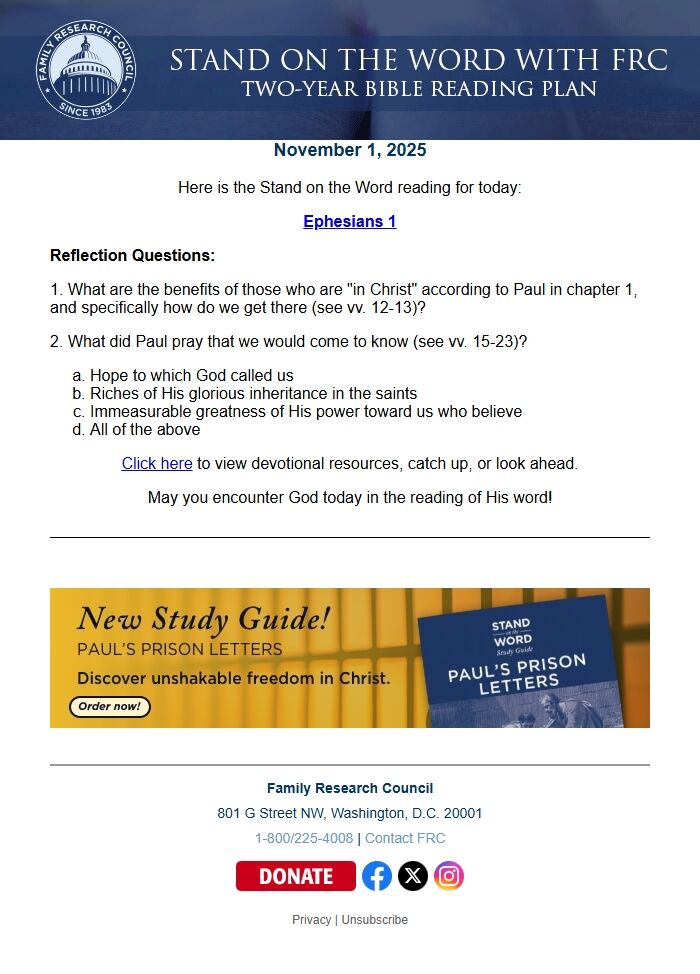 FAMILY RESEARCH COUNCIL
SINCE 1983

STAND ON THE WORD WITH FRC
TWO-YEAR BIBLE READING PLAN

November 1, 2025

Here is the Stand on the Word reading for today:

Ephesians 1

Reflection Questions:

1. What are the benefits of those who are "in Christ" according to Paul in chapter 1, and specifically how do we get there (see vv. 12-13)?

2. What did Paul pray that we would come to know (see vv. 15-23)?

a. Hope to which God called us
b. Riches of His glorious inheritance in the saints
c. Immeasurable greatness of His power toward us who believe
d. All of the above

Click here to view devotional resources, catch up, or look ahead.

May you encounter God today in the reading of His word!

New Study Guide!
PAUL'S PRISON LETTERS
Discover unshakable freedom in Christ.
Order now!

STAND on the WORD Study Guide
PAUL'S PRISON LETTERS

Family Research Council
801 G Street NW, Washington, D.C. 20001
1-800/225-4008 | Contact FRC

DONATE

Privacy | Unsubscribe