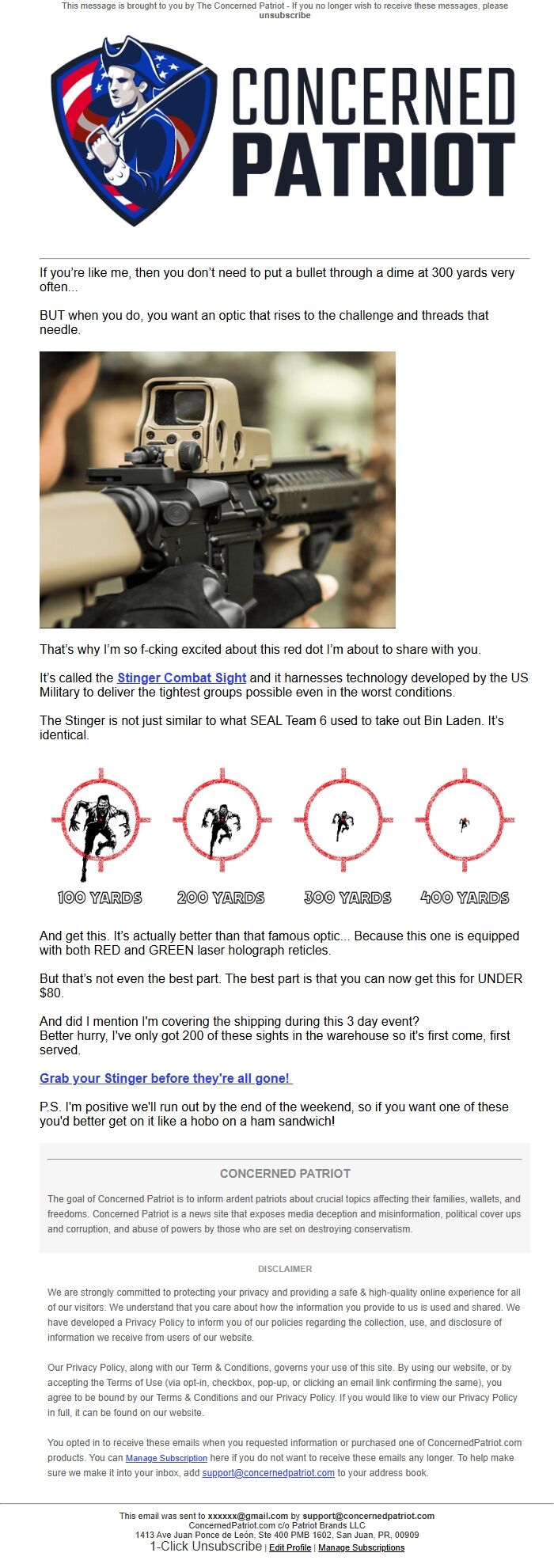 This message is brought to you by The Concerned Patriot - If you no longer wish to receive these messages, please unsubscribe

CONCERNED PATRIOT

If you're like me, then you don't need to put a bullet through a dime at 300 yards very often...

BUT when you do, you want an optic that rises to the challenge and threads that needle.

That's why I'm so f-cking excited about this red dot I'm about to share with you.

It's called the Stinger Combat Sight and it harnesses technology developed by the US Military to deliver the tightest groups possible even in the worst conditions.

The Stinger is not just similar to what SEAL Team 6 used to take out Bin Laden. It's identical.

100 YARDS 200 YARDS 300 YARDS 400 YARDS

And get this. It's actually better than that famous optic... Because this one is equipped with both RED and GREEN laser holograph reticles.

But that's not even the best part. The best part is that you can now get this for UNDER $80.

And did I mention I'm covering the shipping during this 3 day event?
Better hurry, I've only got 200 of these sights in the warehouse so it's first come, first served.

Grab your Stinger before they're all gone!

P.S. I'm positive we'll run out by the end of the weekend, so if you want one of these you'd better get on it like a hobo on a ham sandwich!

CONCERNED PATRIOT

The goal of Concerned Patriot is to inform ardent patriots about crucial topics affecting their families, wallets, and freedoms. Concerned Patriot is a news site that exposes media deception and misinformation, political cover ups and corruption, and abuse of powers by those who are set on destroying conservatism.

DISCLAIMER

We are strongly committed to protecting your privacy and providing a safe & high-quality online experience for all of our visitors. We understand that you care about how the information you provide to us is used and shared. We have developed a Privacy Policy to inform you of our policies regarding the collection, use, and disclosure of information we receive from users of our website.

Our Privacy Policy, along with our Term & Conditions, governs your use of this site. By using our website, or by accepting the Terms of Use (via opt-in, checkbox, pop-up, or clicking an email link confirming the same), you agree to be bound by our Terms & Conditions and our Privacy Policy. If you would like to view our Privacy Policy in full, it can be found on our website.

You opted in to receive these emails when you requested information or purchased one of ConcernedPatriot.com products. You can Manage Subscription here if you do not want to receive these emails any longer. To help make sure we make it into your inbox, add support@concernedpatriot.com to your address book.

This email was sent to xxxxxx@gmail.com by support@concernedpatriot.com
ConcernedPatriot.com c/o Patriot Brands LLC
1413 Ave Juan Ponce de León, Ste 400 PMB 1602, San Juan, PR, 00909
1-Click Unsubscribe | Edit Profile | Manage Subscriptions