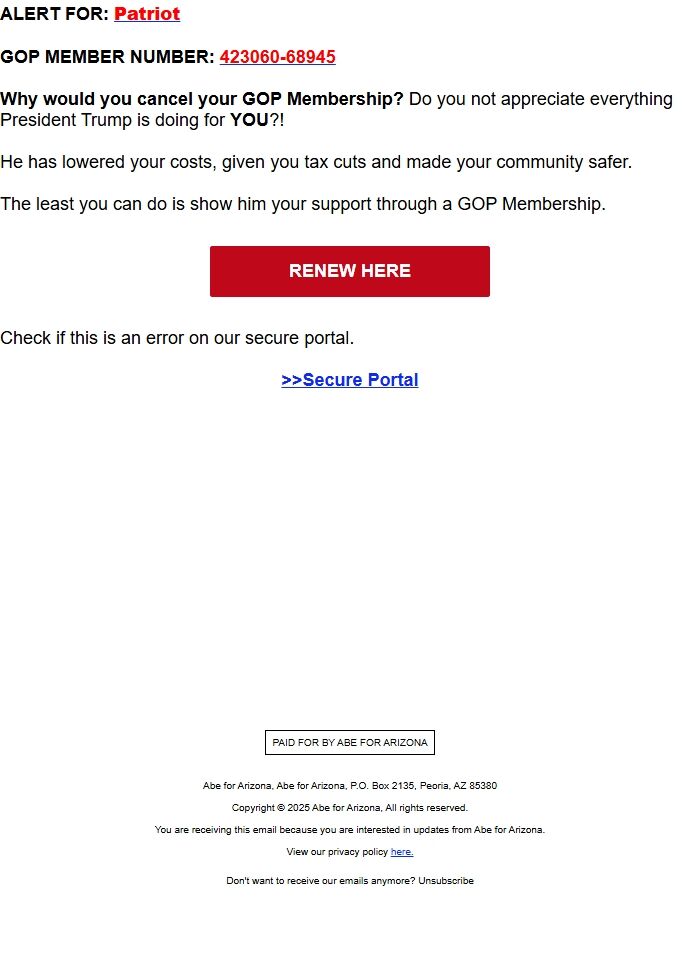 ALERT FOR: Patriot

GOP MEMBER NUMBER: 423060-68945

Why would you cancel your GOP Membership? Do you not appreciate everything President Trump is doing for YOU?!

He has lowered your costs, given you tax cuts and made your community safer.

The least you can do is show him your support through a GOP Membership.

RENEW HERE

Check if this is an error on our secure portal.

>>Secure Portal

PAID FOR BY ABE FOR ARIZONA

Abe for Arizona, Abe for Arizona, P.O. Box 2135, Peoria, AZ 85380

Copyright © 2025 Abe for Arizona, All rights reserved.

You are receiving this email because you are interested in updates from Abe for Arizona.

View our privacy policy here.

Don't want to receive our emails anymore? Unsubscribe