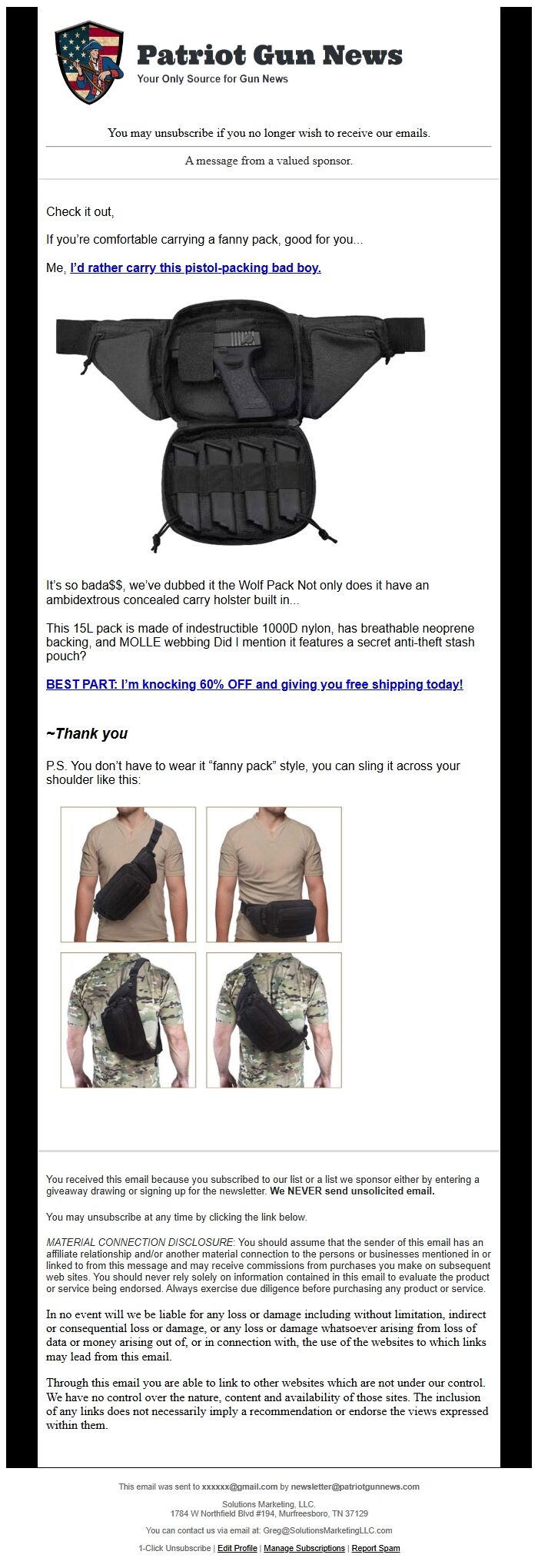 Patriot Gun News
Your Only Source for Gun News

You may unsubscribe if you no longer wish to receive our emails.

A message from a valued sponsor.

Check it out,

If you're comfortable carrying a fanny pack, good for you...

Me, I'd rather carry this pistol-packing bad boy.

It's so bada$$, we've dubbed it the Wolf Pack Not only does it have an ambidextrous concealed carry holster built in...

This 15L pack is made of indestructible 1000D nylon, has breathable neoprene backing, and MOLLE webbing Did I mention it features a secret anti-theft stash pouch?

BEST PART: I'm knocking 60% OFF and giving you free shipping today!

~Thank you

P.S. You don't have to wear it "fanny pack" style, you can sling it across your shoulder like this:

You received this email because you subscribed to our list or a list we sponsor either by entering a giveaway drawing or signing up for the newsletter. We NEVER send unsolicited email.

You may unsubscribe at any time by clicking the link below.

MATERIAL CONNECTION DISCLOSURE: You should assume that the sender of this email has an affiliate relationship and/or another material connection to the persons or businesses mentioned in or linked to from this message and may receive commissions from purchases you make on subsequent web sites. You should never rely solely on information contained in this email to evaluate the product or service being endorsed. Always exercise due diligence before purchasing any product or service.

In no event will we be liable for any loss or damage including without limitation, indirect or consequential loss or damage, or any loss or damage whatsoever arising from loss of data or money arising out of, or in connection with, the use of the websites to which links may lead from this email.

Through this email you are able to link to other websites which are not under our control. We have no control over the nature, content and availability of those sites. The inclusion of any links does not necessarily imply a recommendation or endorse the views expressed within them.

This email was sent to xxxxxx@gmail.com by newsletter@patriotgunnews.com

Solutions Marketing, LLC.
1784 W Northfield Blvd #194, Murfreesboro, TN 37129

You can contact us via email at: Greg@SolutionsMarketingLLC.com

1-Click Unsubscribe | Edit Profile | Manage Subscriptions | Report Spam