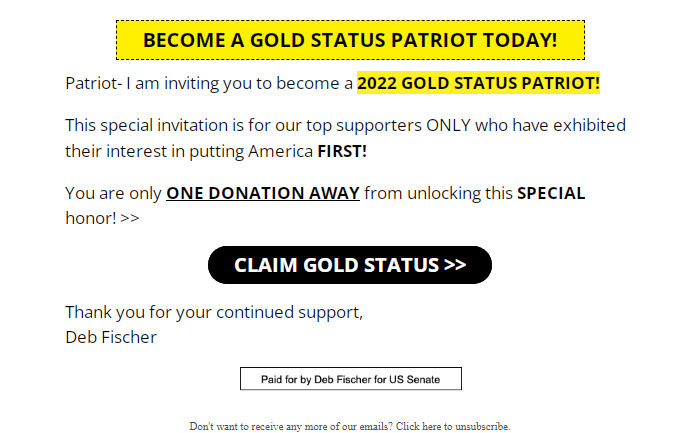 BECOME A GOLD STATUS PATRIOT TODAY!

Patriot- I am inviting you to become a 2022 GOLD STATUS PATRIOT!

This special invitation is for our top supporters ONLY who have exhibited their interest in putting America FIRST!

You are only ONE DONATION AWAY from unlocking this SPECIAL honor! >>

CLAIM GOLD STATUS >>

Thank you for your continued support,
Deb Fischer

Paid for by Deb Fischer for US Senate

Don't want to receive any more of our emails? Click here to unsubscribe.