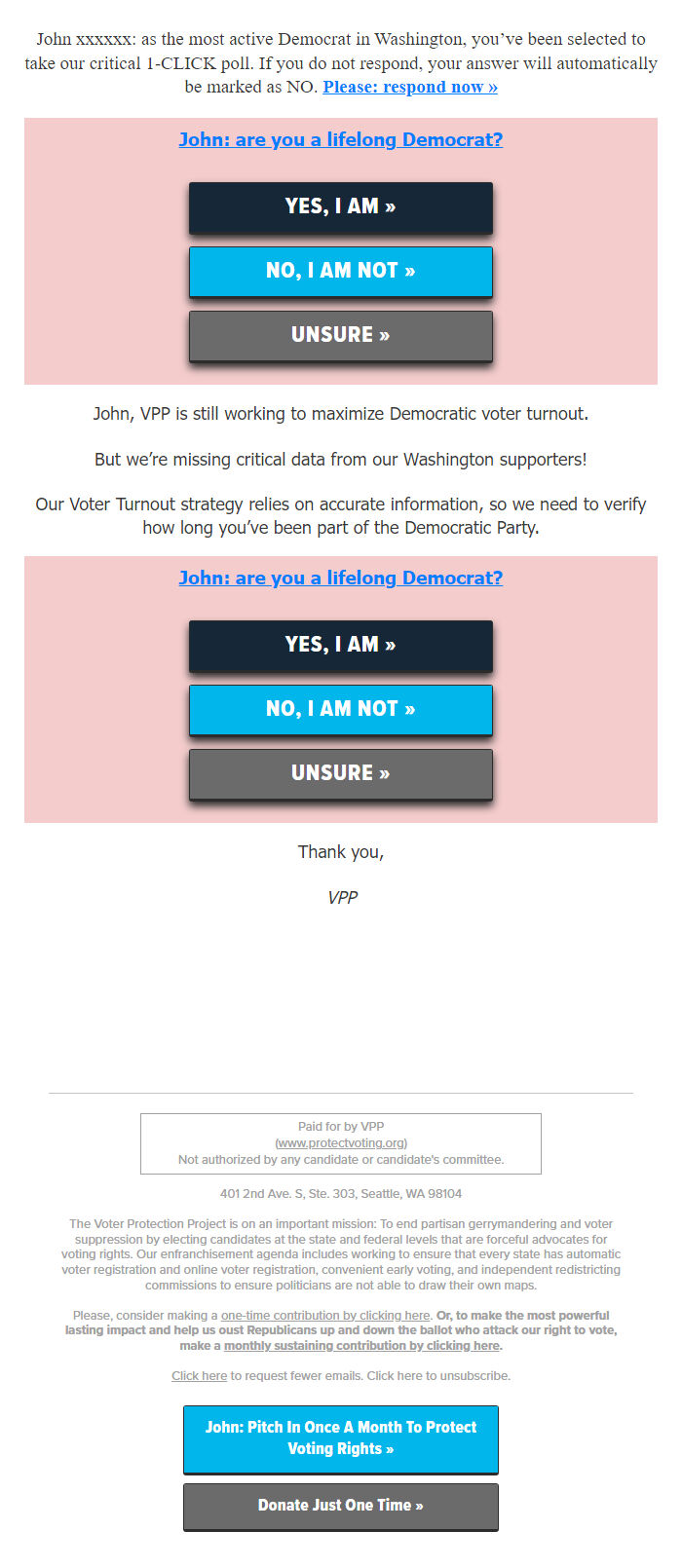 John xxxxxx: as the most active Democrat in Washington, you've been selected to take our critical 1-CLICK poll. If you do not respond, your answer will automatically be marked as NO. Please: respond now »

John: are you a lifelong Democrat?

YES, I AM »

NO, I AM NOT »

UNSURE »

John, VPP is still working to maximize Democratic voter turnout.

But we're missing critical data from our Washington supporters!

Our Voter Turnout strategy relies on accurate information, so we need to verify how long you've been part of the Democratic Party.

John: are you a lifelong Democrat?

YES, I AM »

NO, I AM NOT »

UNSURE »

Thank you,

VPP

Paid for by VPP
(www.protectvoting.org)
Not authorized by any candidate or candidate's committee.

401 2nd Ave. S, Ste. 303, Seattle, WA 98104

The Voter Protection Project is on an important mission: To end partisan gerrymandering and voter suppression by electing candidates at the state and federal levels that are forceful advocates for voting rights. Our enfranchisement agenda includes working to ensure that every state has automatic voter registration and online voter registration, convenient early voting, and independent redistricting commissions to ensure politicians are not able to draw their own maps.

Please, consider making a one-time contribution by clicking here. Or, to make the most powerful lasting impact and help us oust Republicans up and down the ballot who attack our right to vote, make a monthly sustaining contribution by clicking here.

Click here to request fewer emails. Click here to unsubscribe.

John: Pitch In Once A Month To Protect Voting Rights »

Donate Just One Time »